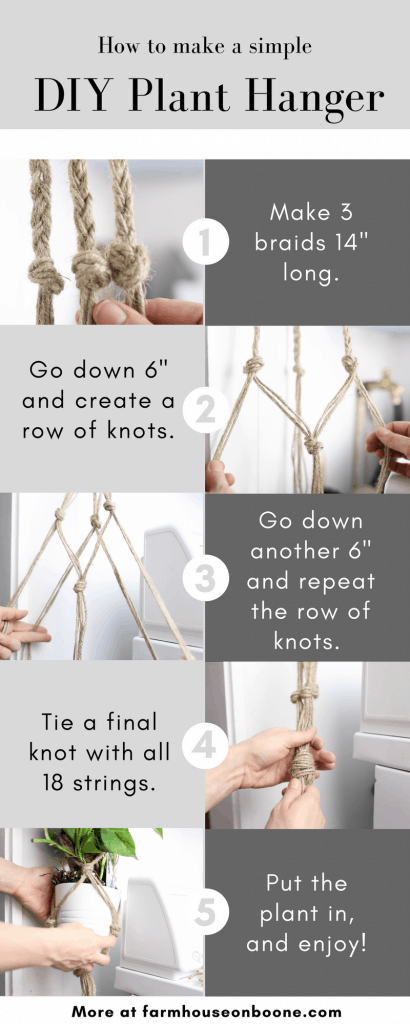 How to make a simple

DIY Plant Hanger

1

Make 3 braids 14" long.

Go down 6" and create a row of knots.

2

3

Go down another 6" and repeat the row of knots.

Tie a final knot with all 18 strings.

4

5

Put the plant in, and enjoy!

More at farmhouseonboone.com