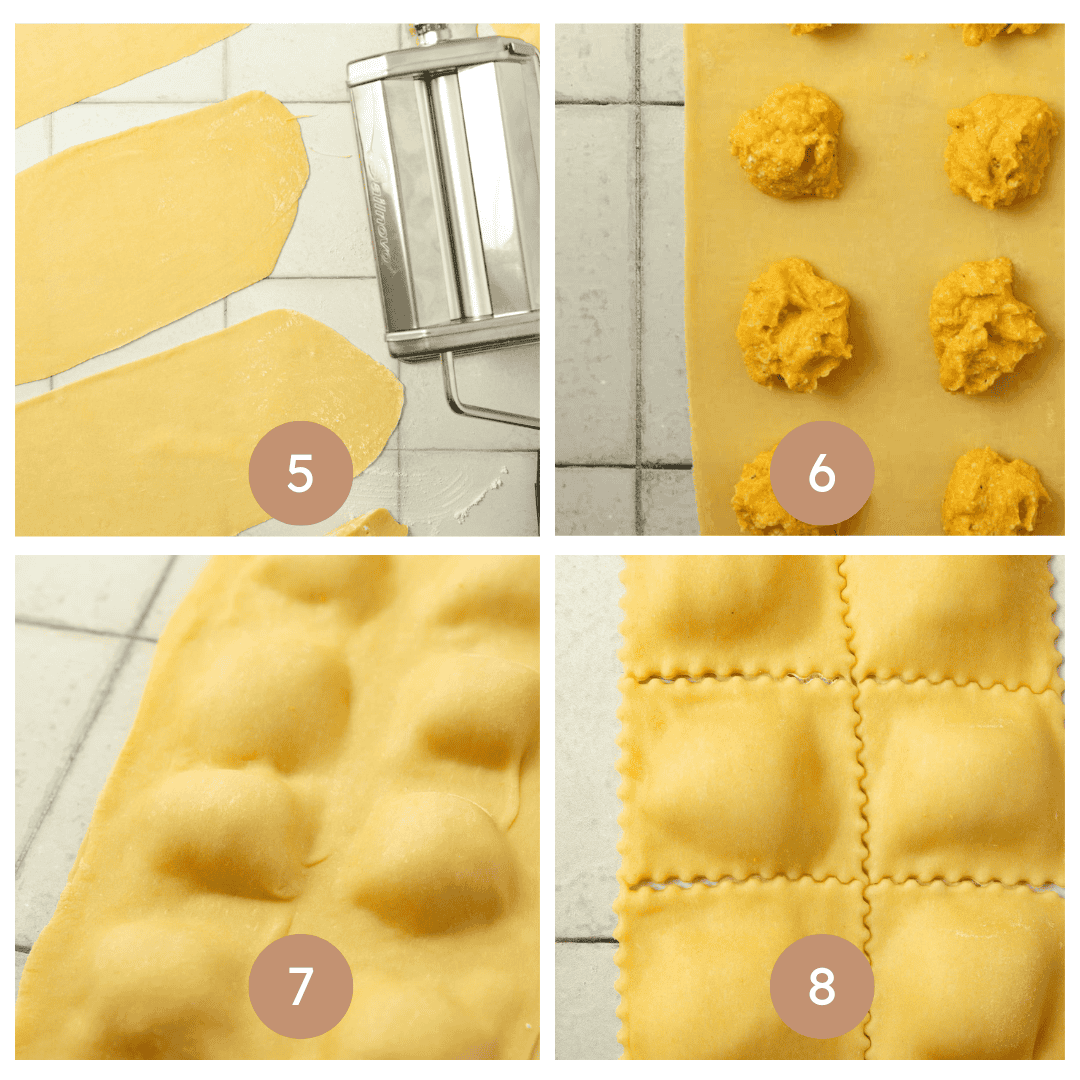 5

6

7

8